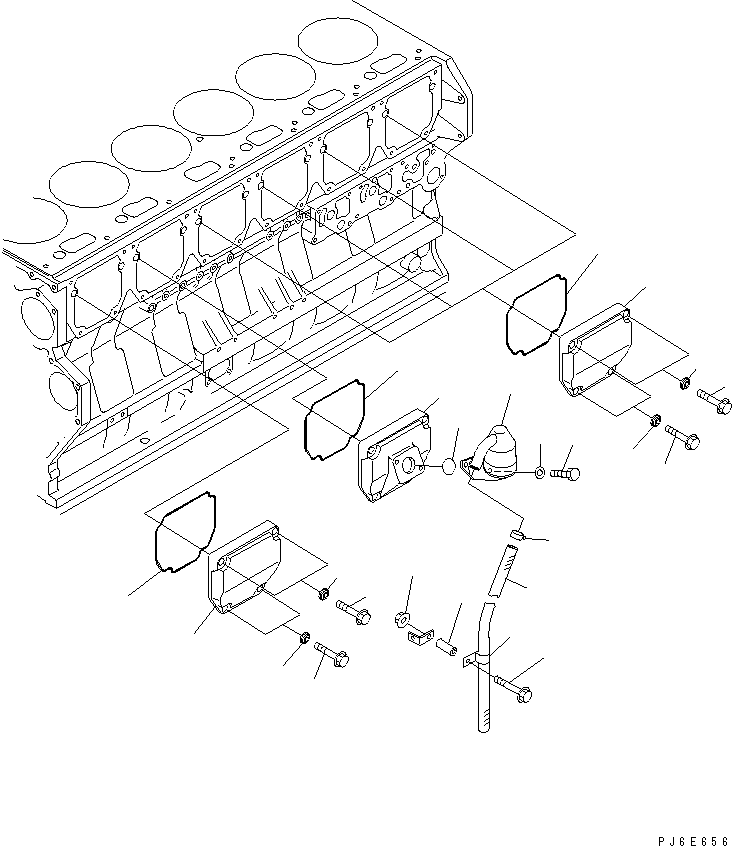 PJ6E656