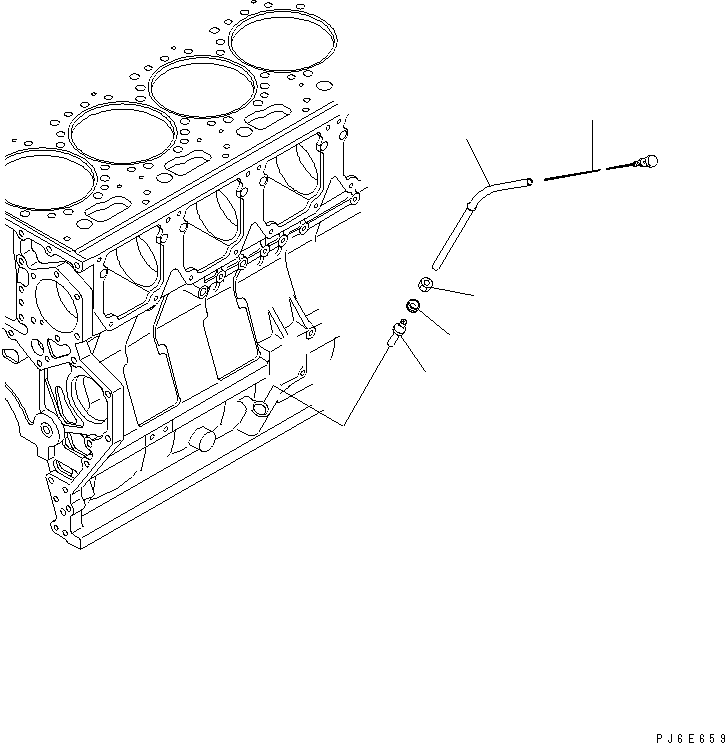 PJ6E659