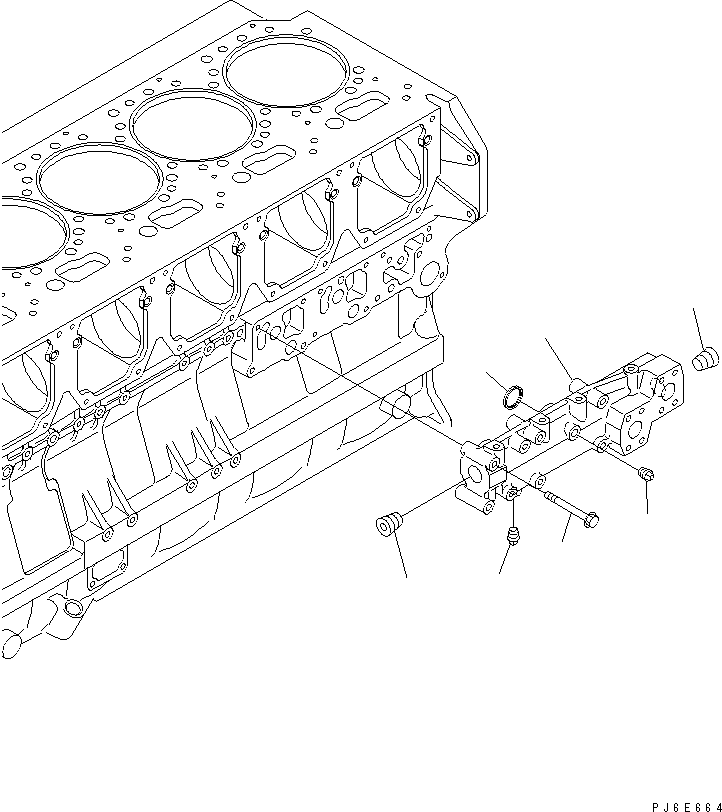 PJ6E664