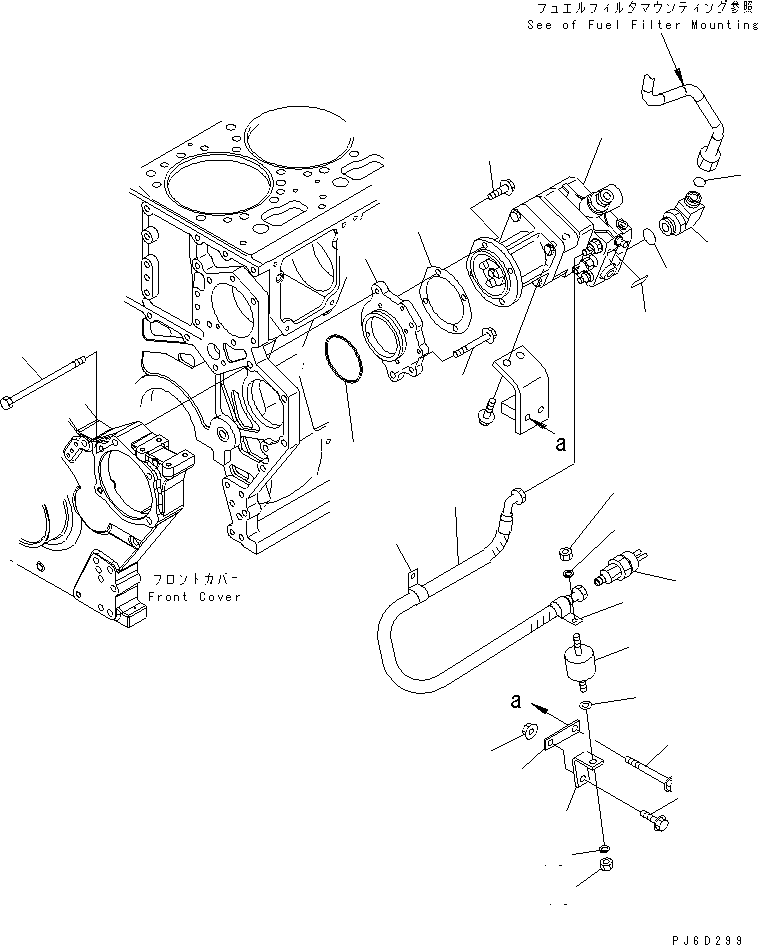 フュエルフィルタマウンティング参照
See of Fuel Filter Mounting

a

フロントカバー
Front Cover

a

PJ6D299