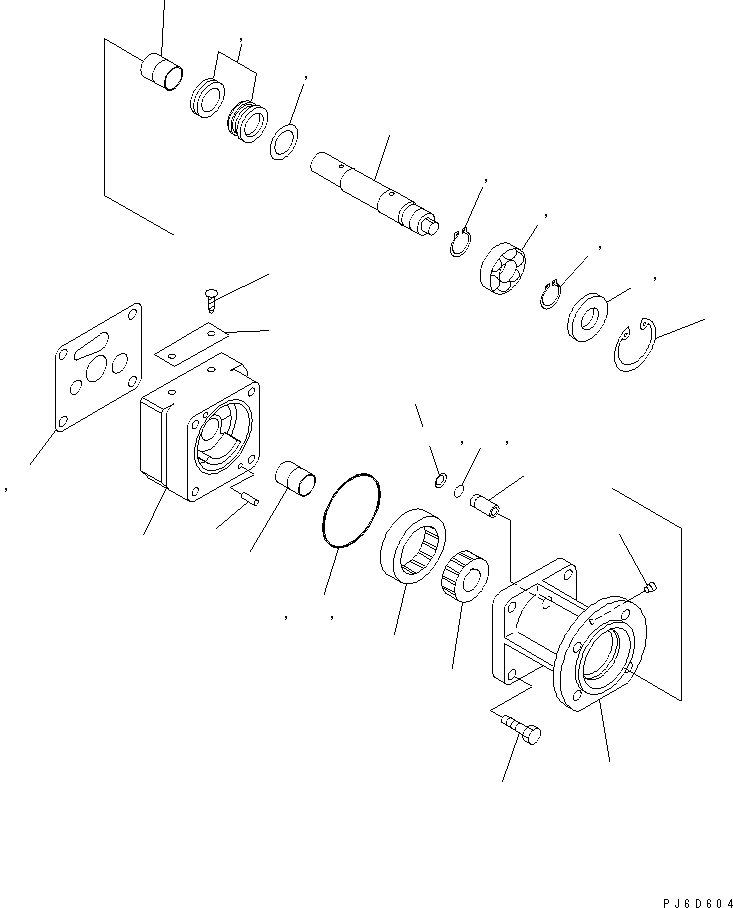 PJ6D604