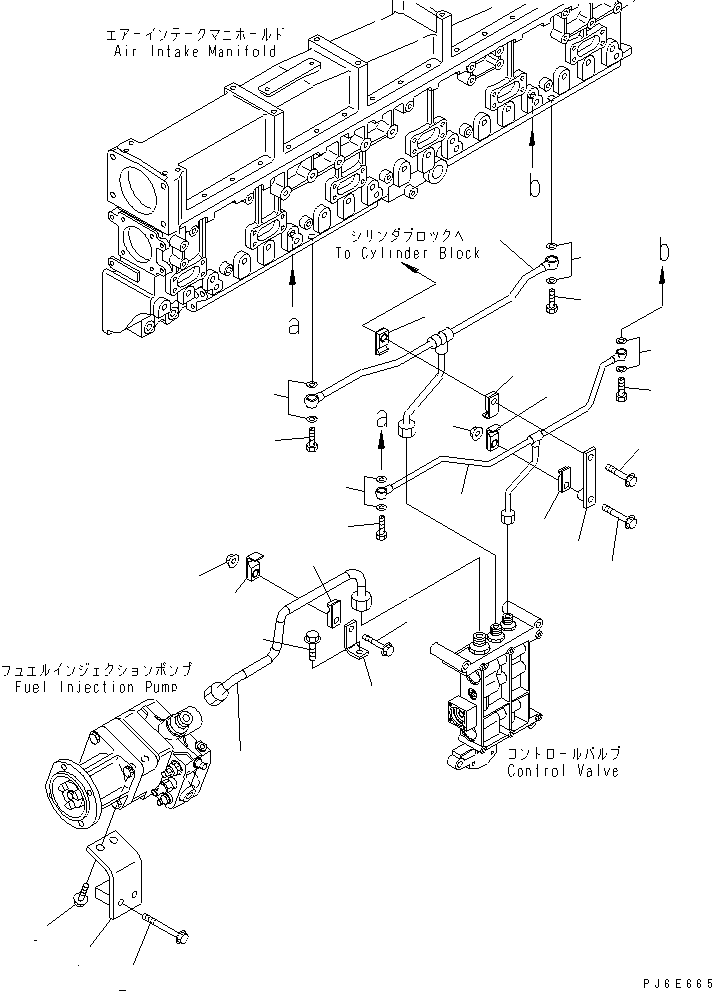 エアーインテークマニホールド
Air Intake Manifold

b

シリンダブロックへ
To Cylinder Block

b

a

a

フュエルインジェクションポンプ
Fuel Injection Pump

コントロールバルブ
Control Valve

PJ6E665