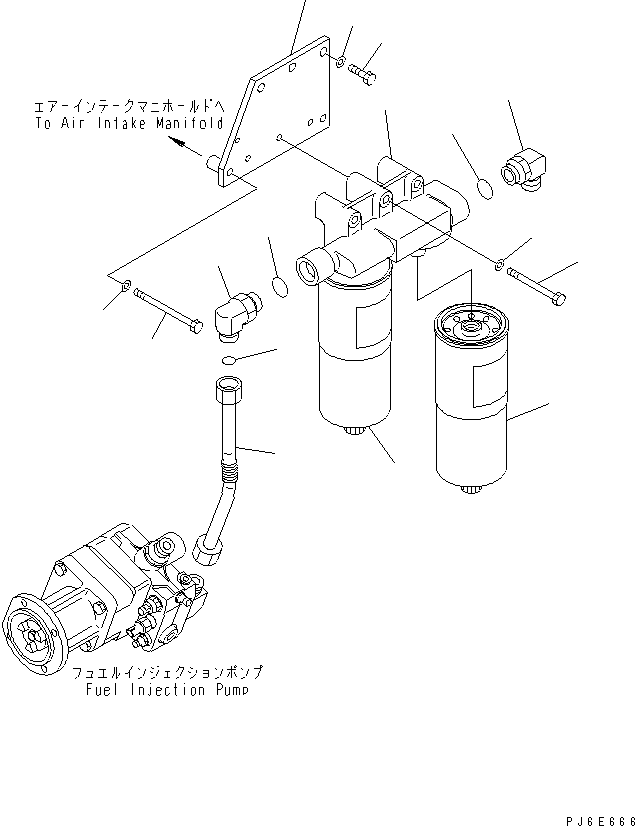 エアーインテークマニホールドへ
To Air Intake Manifold

フュエルインジェクションポンプ
Fuel Injection Pump

PJ6E666