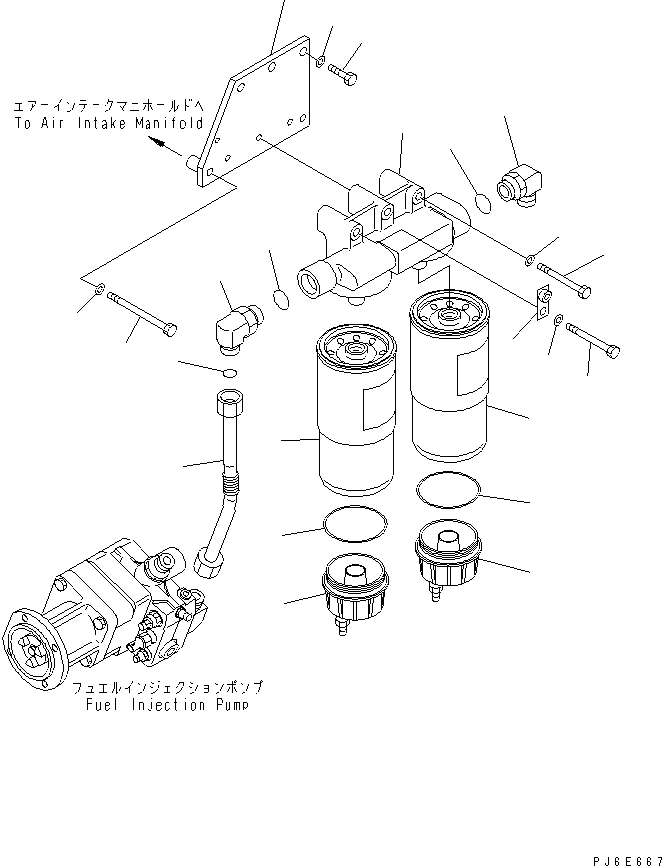 エアーインテークマニホールドへ
To Air Intake Manifold

フュエルインジェクションポンプ
Fuel Injection Pump

PJ6E667