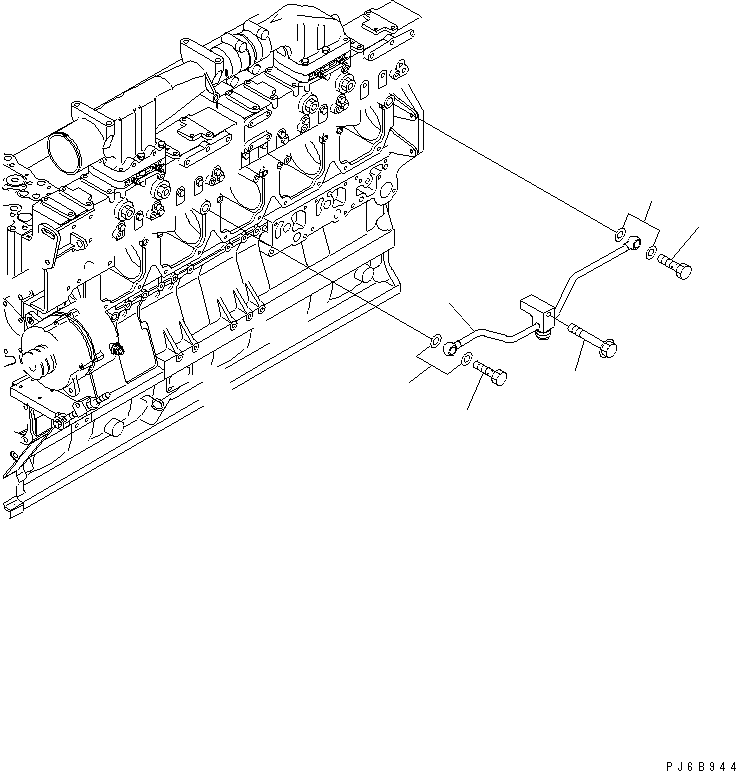 PJ6B944