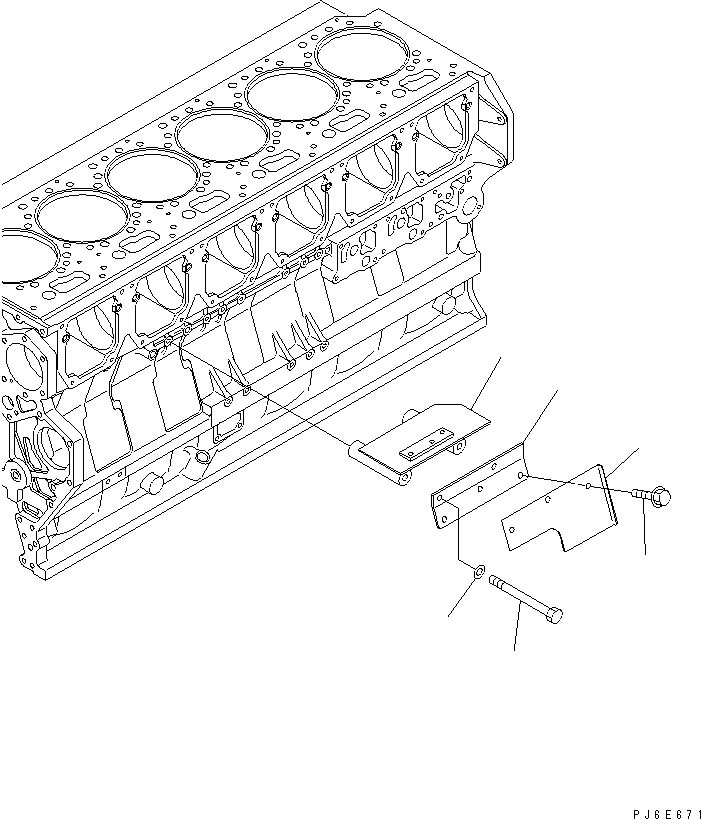 PJ6E671