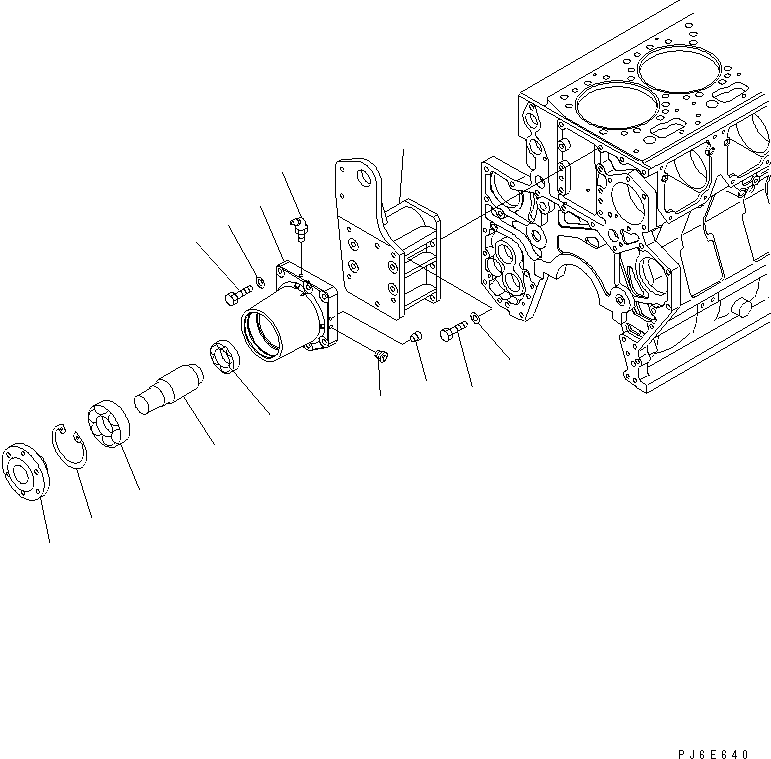 PJ6E640