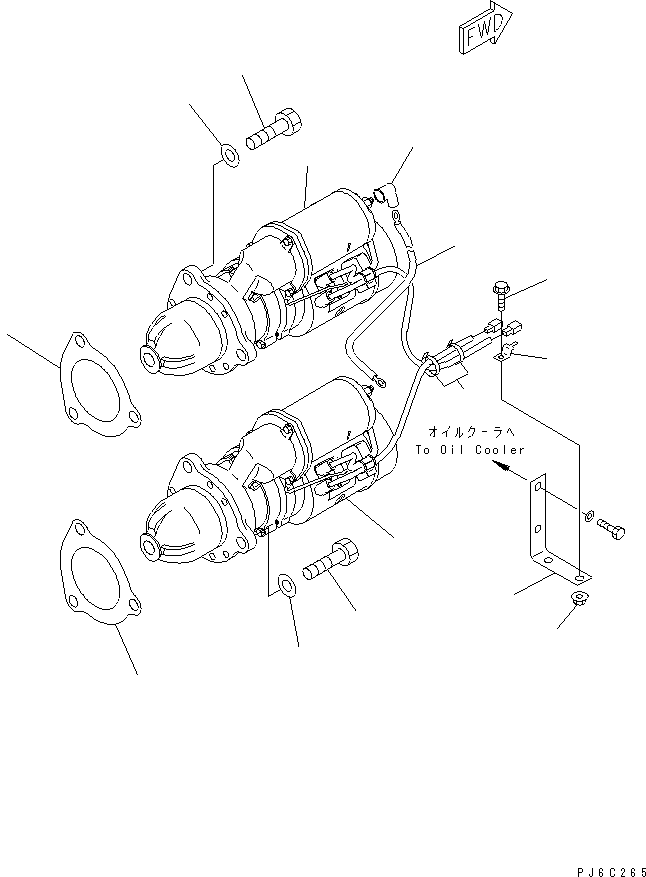 FWD

オイルクーラへ
To Oil Cooler

PJ6C265