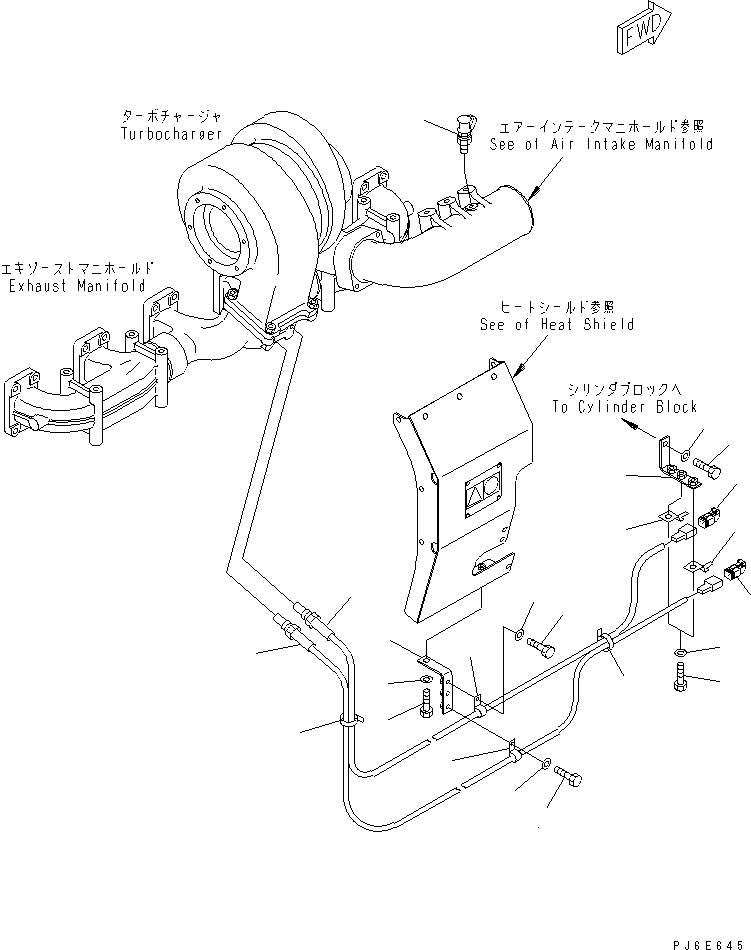 FWD

ターボチャージャ
Turbocharger

エアーインテークマニホールド参照
See of Air Intake Manifold

エキゾーストマニホールド
Exhaust Manifold

ヒートシールド参照
See of Heat Shield

シリンダブロックへ
To Cylinder Block

PJ6E645