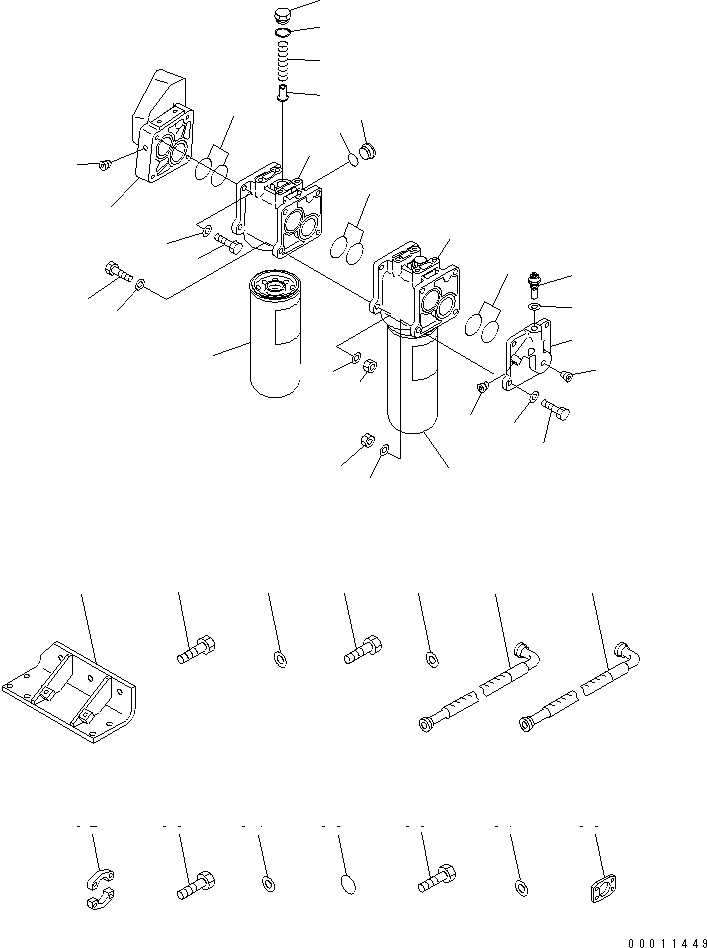 00011449