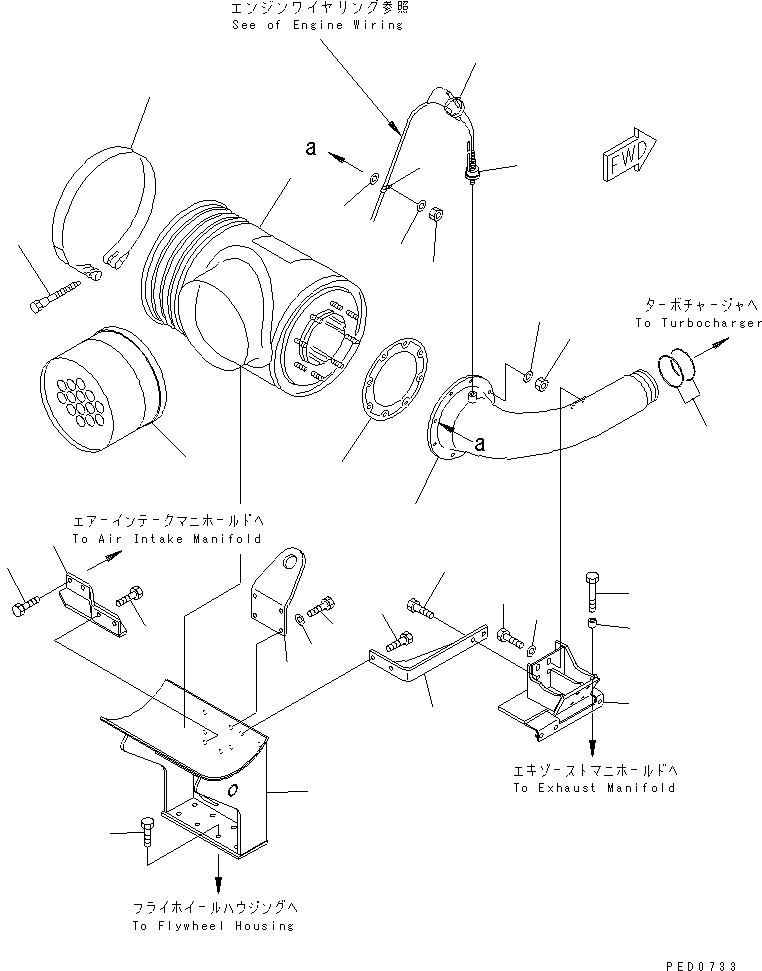 エンジンワイヤリング参照
See of Engine Wiring

a

FWD

ターボチャージャへ
To Turbocharger

a

エアーインテークマニホールドへ
To Air Intake Manifold

エキゾーストマニホールドへ
To Exhaust Manifold

フライホイールハウジングへ
To Flywheel Housing

PED0733