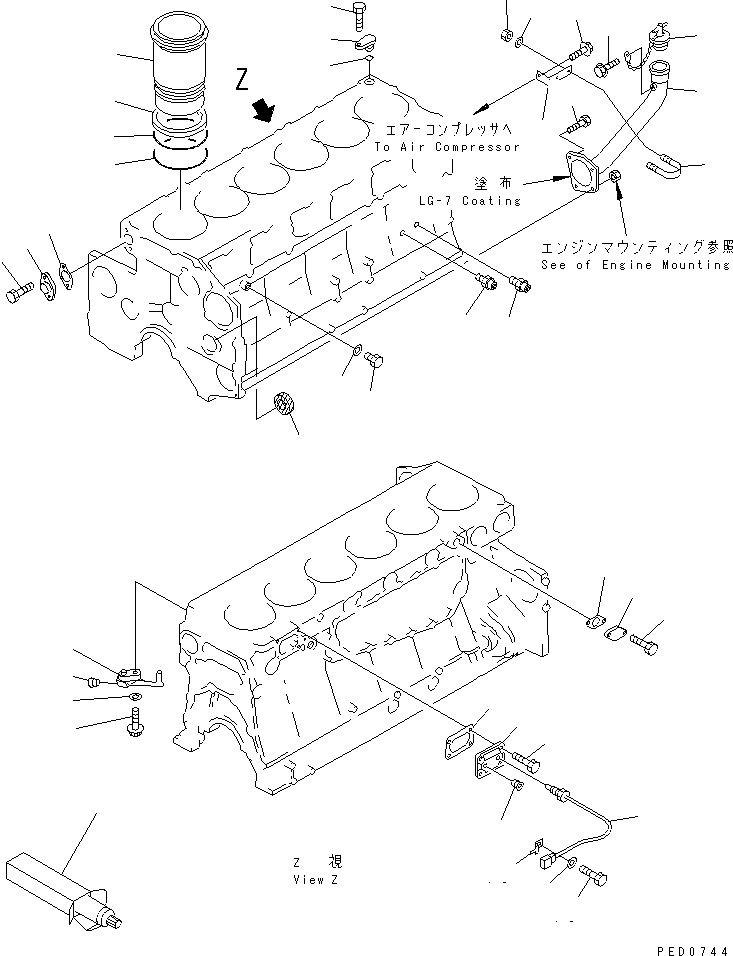 Z

エアーコンプレッサへ
To Air Compressor

塗布
LG-7 Coating

エンジンマウンティング参照
See of Engine Mounting

Z 視
View Z

PED0744