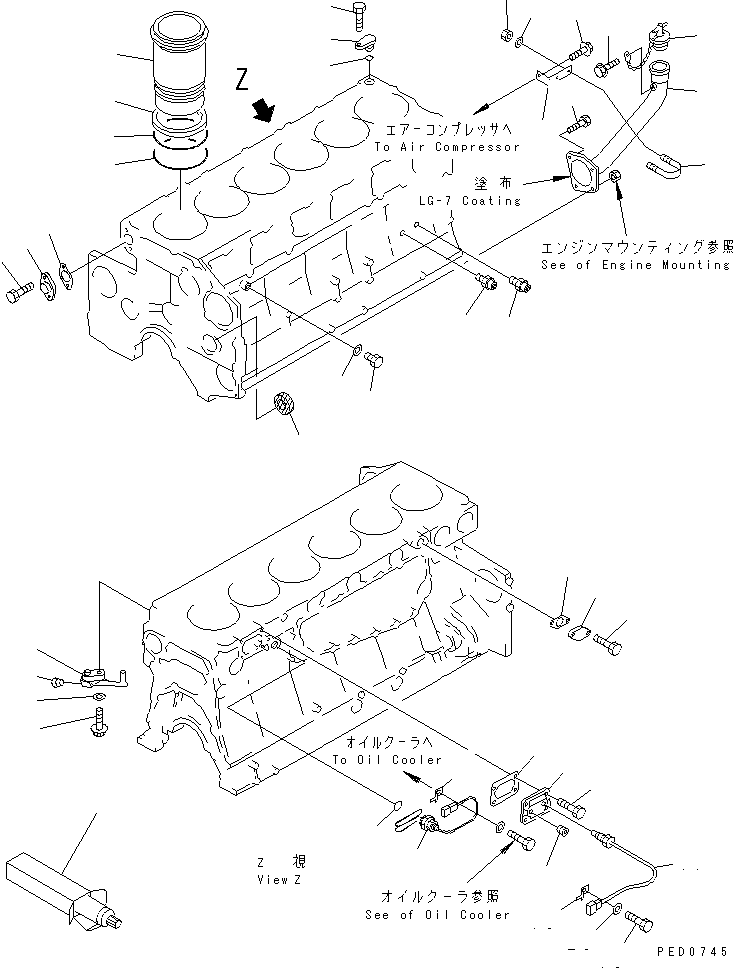 Z

エアーコンプレッサへ
To Air Compressor

塗布
LG-7 Coating

エンジンマウンティング参照
See of Engine Mounting

オイルクーラへ
To Oil Cooler

Z 視
View Z

オイルクーラ参照
See of Oil Cooler

PED0745