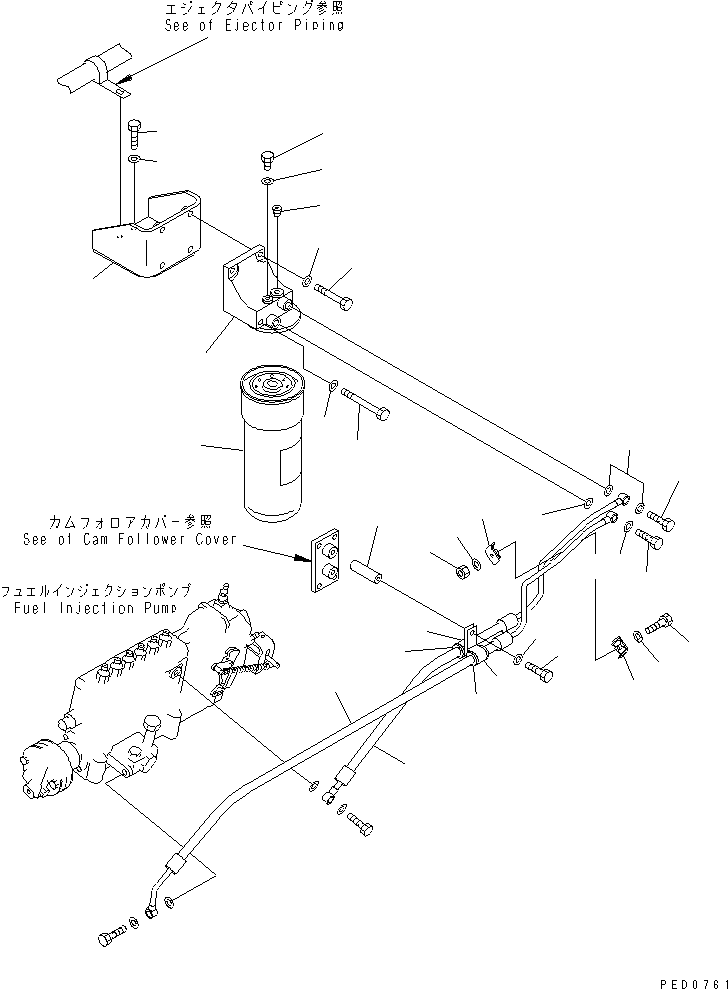 エジェクタパイピング参照
See of Ejector Piping

カムフォロアカバー参照
See of Cam Follower Cover

フュエルインジェクションポンプ
Fuel Injection Pump

PED0761