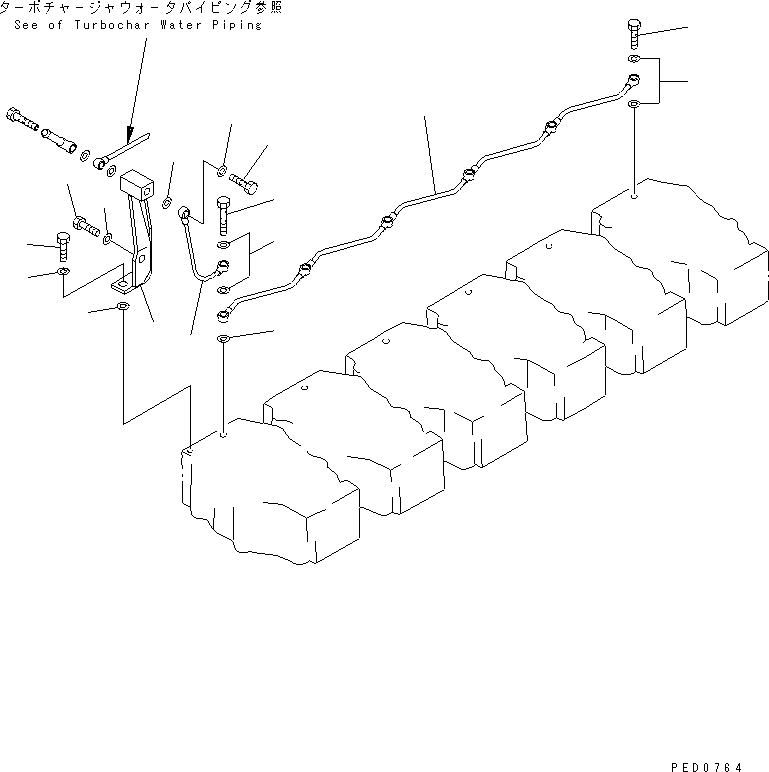 ターボチャージャウォータパイピング参照
See of Turbochar Water Piping

PED0764