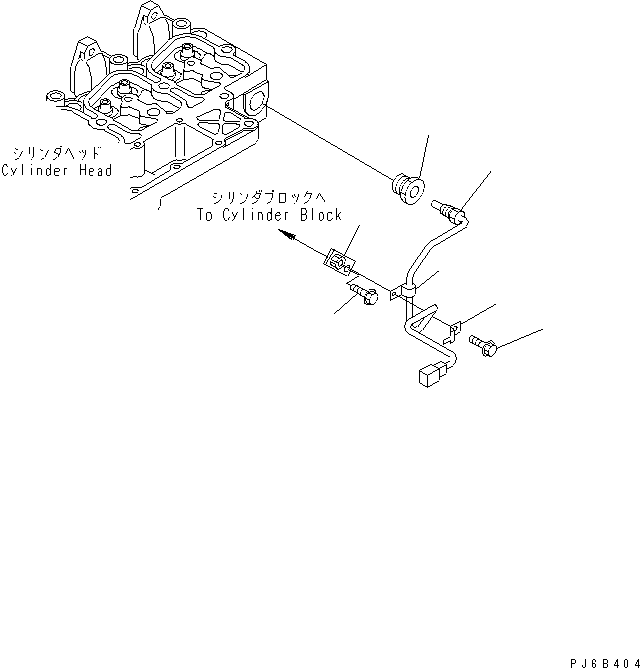 シリンダヘッド
Cylinder Head

シリンダブロックへ
To Cylinder Block

PJ6B404