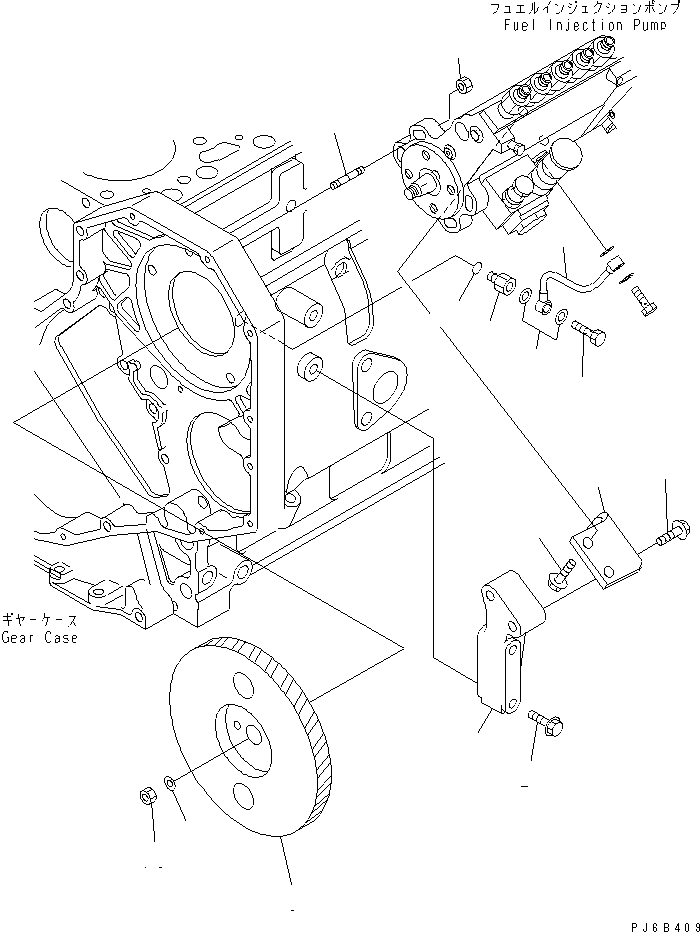 フュエルインジェクションポンプ
Fuel Injection Pump

ギヤーケース
Gear Case

PJ6B409