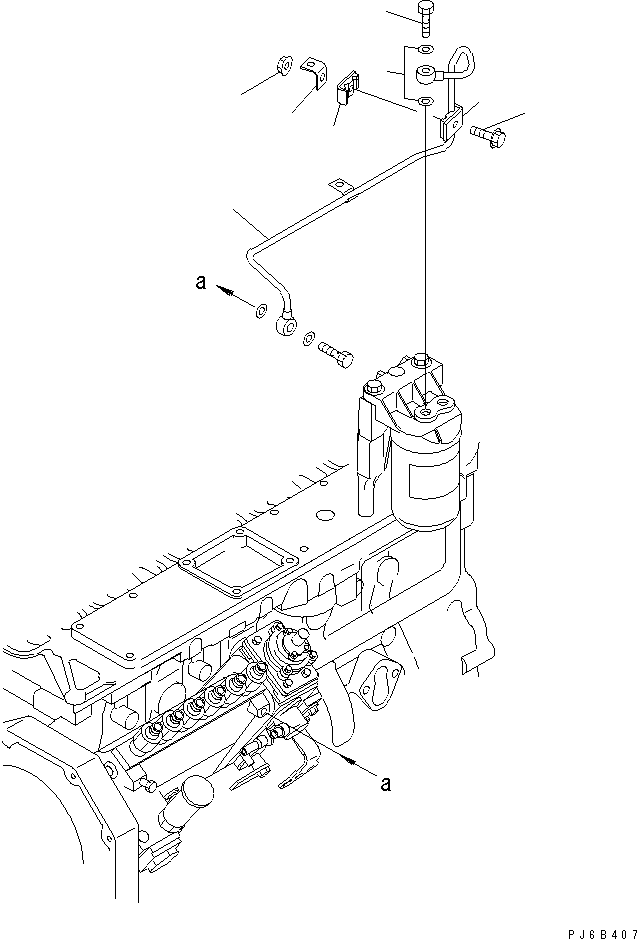 a

a

PJ6B407