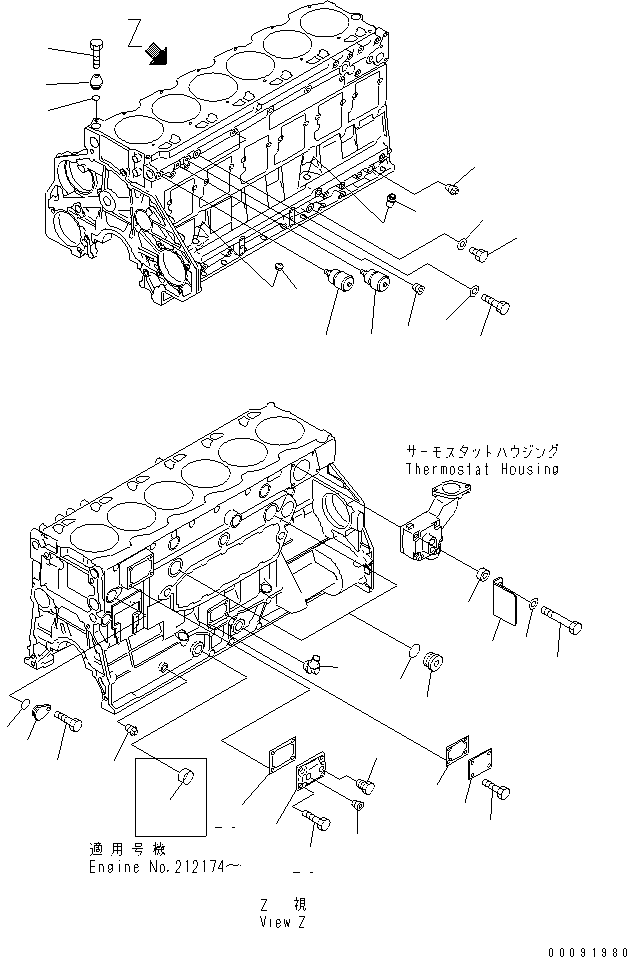 Z

サーモスタットハウジング
Thermostat Housing

適用号機
Engine No.212174～

Z 視
View Z

00091980