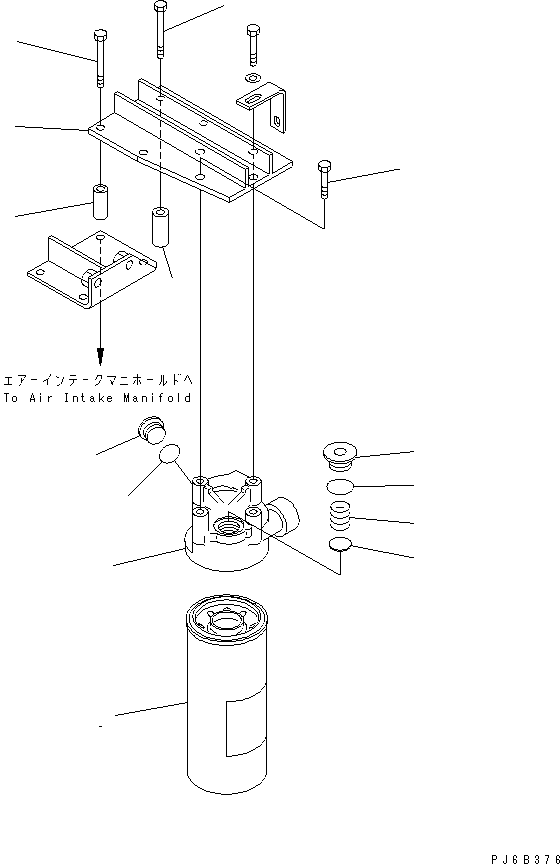 エアーインテークマニホールドへ
To Air Intake Manifold

PJ6B376