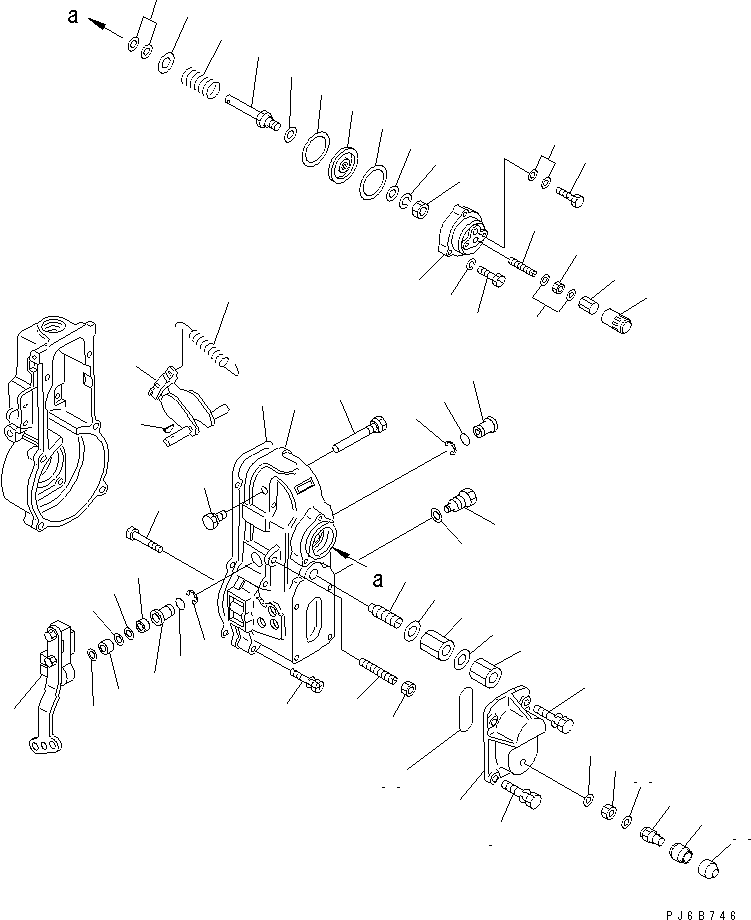 a

a

PJ6B746