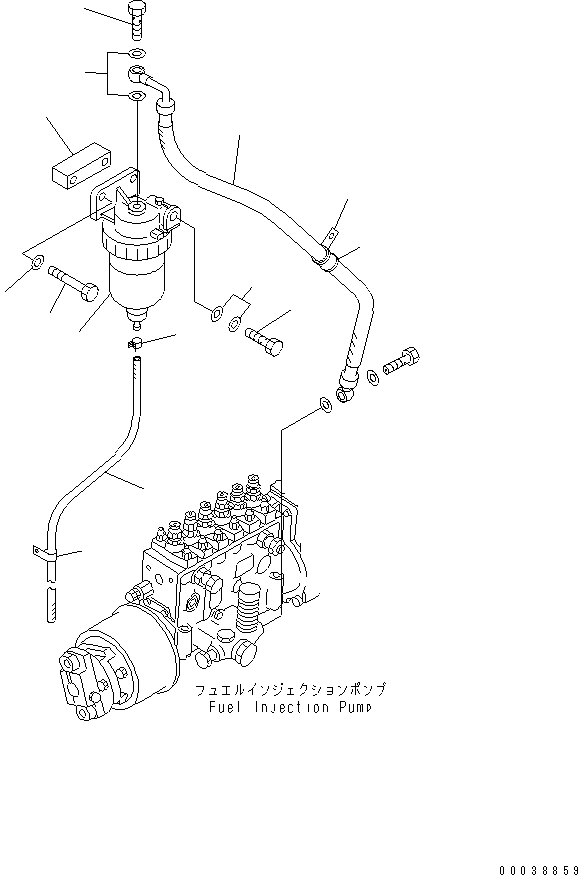 フュエルインジェクションポンプ
Fuel Injection Pump

00038859