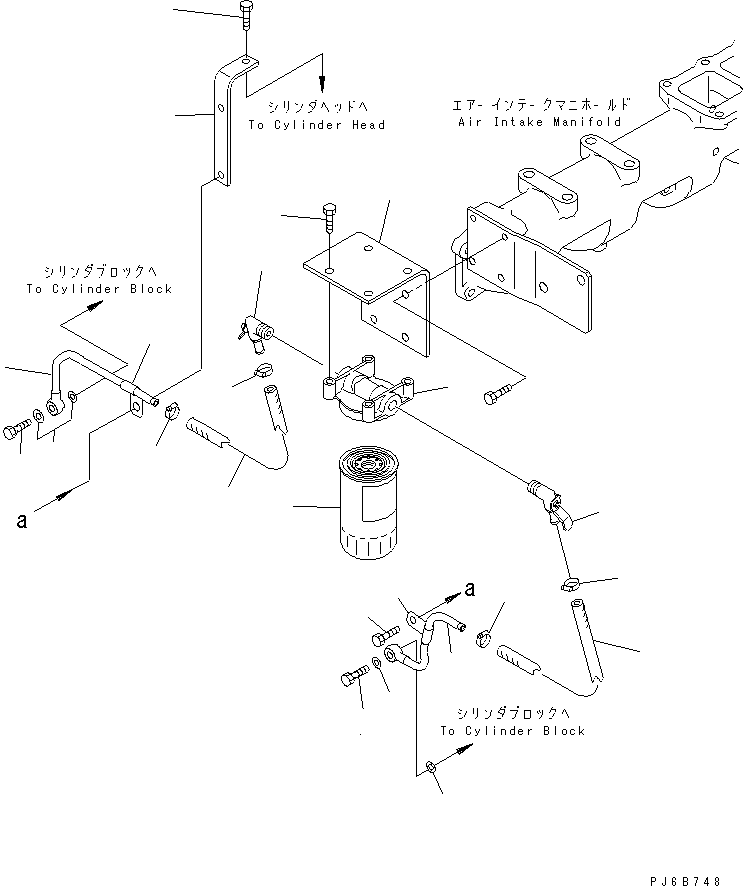 シリンダヘッドへ
To Cylinder Head

エアーインテークマニホールド
Air Intake Manifold

シリンダブロックへ
To Cylinder Block

a

a

シリンダブロックへ
To Cylinder Block

PJ6B748