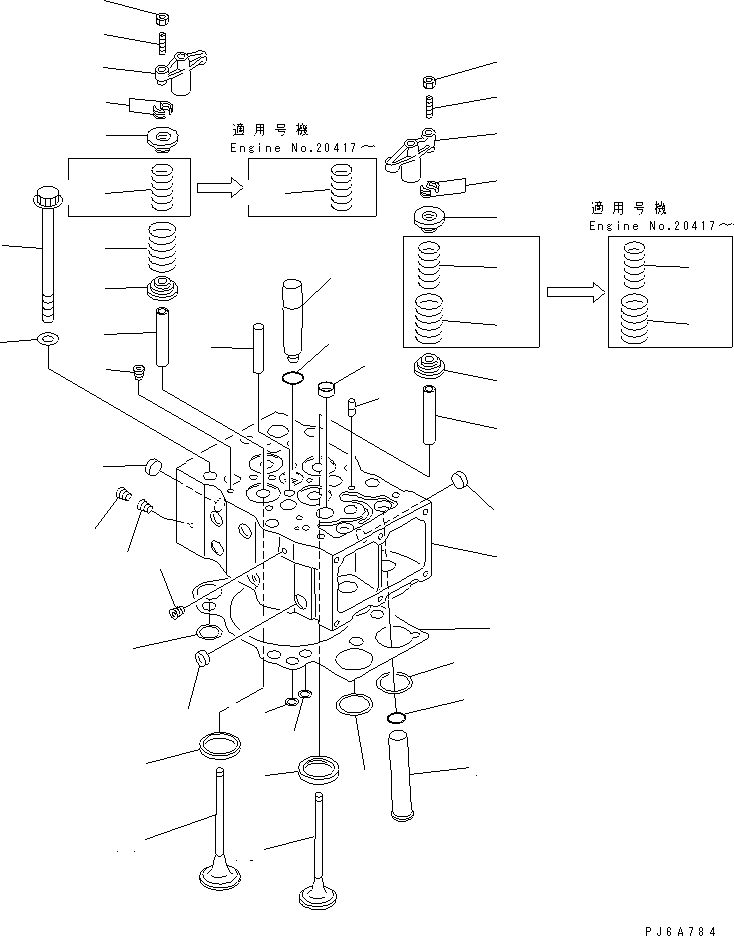 適用号機
Engine No.20417～

適用号機
Engine No.20417～

PJ6A784