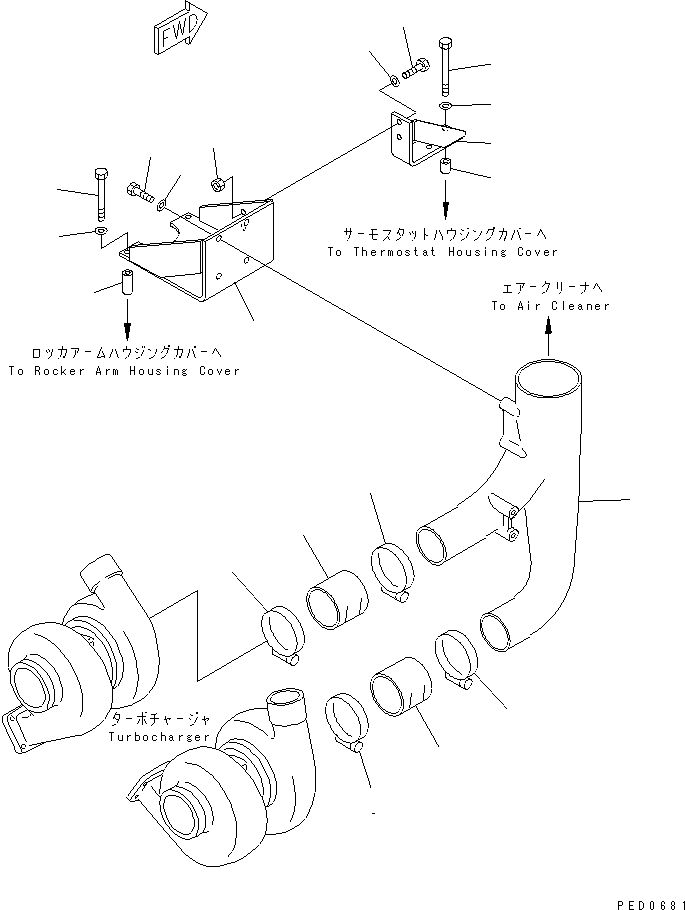 FWD

サーモスタットハウジングカバーへ
To Thermostat Housing Cover

エアークリーナへ
To Air Cleaner

ロッカアームハウジングカバーへ
To Rocker Arm Housing Cover

ターボチャージャ
Turbocharger

PED0681