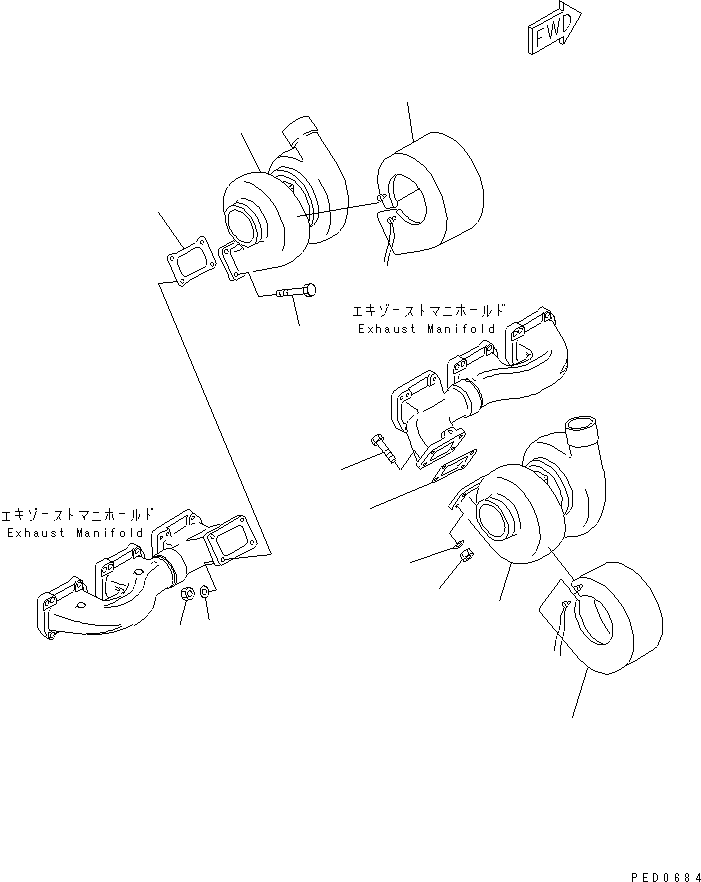 FWD

エキゾーストマニホールド
Exhaust Manifold

エキゾーストマニホールド
Exhaust Manifold

PED0684