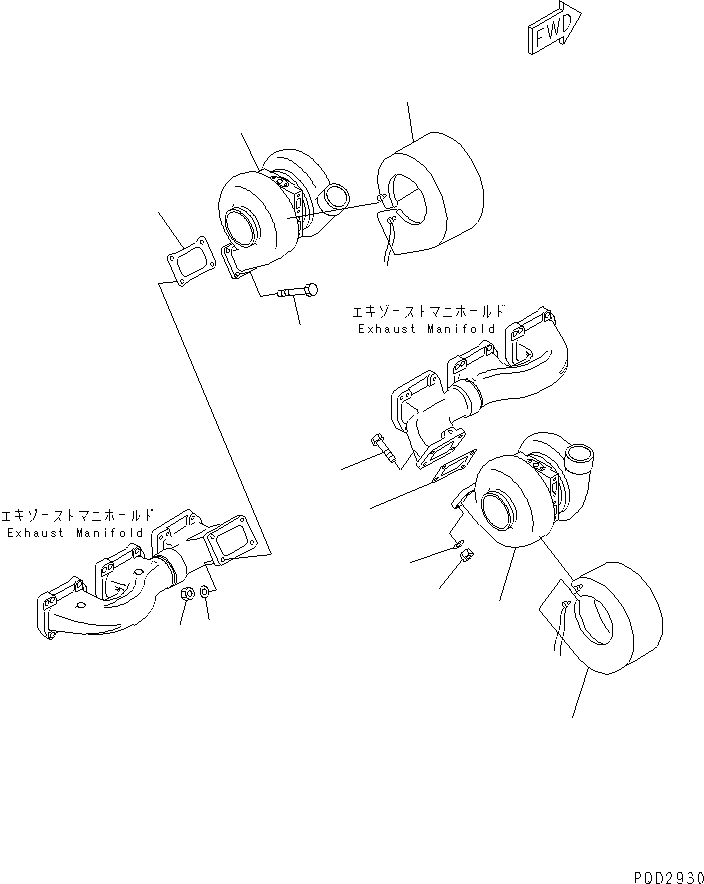 FWD

エキゾーストマニホールド
Exhaust Manifold

エキゾーストマニホールド
Exhaust Manifold

P0D2930