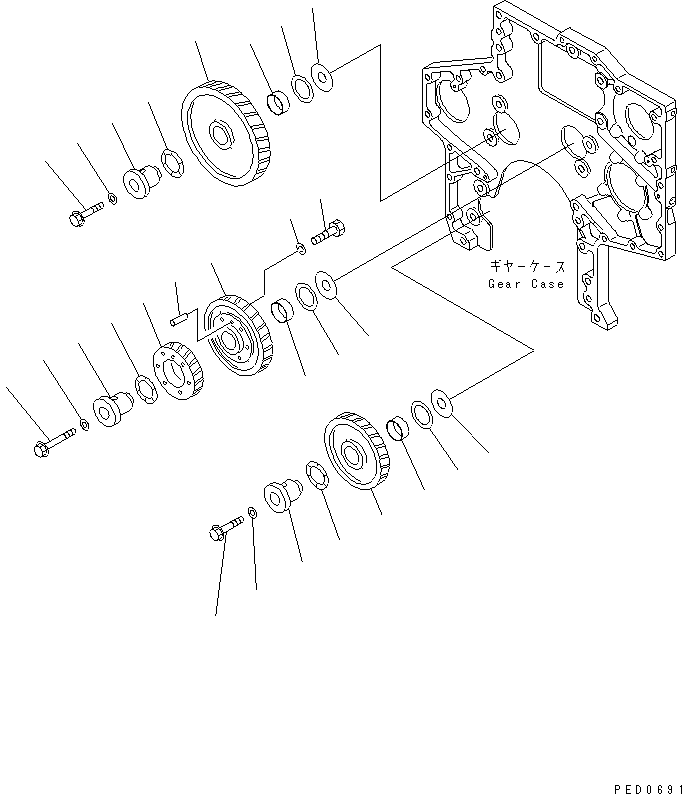 ギヤーケース
Gear Case

PED0691