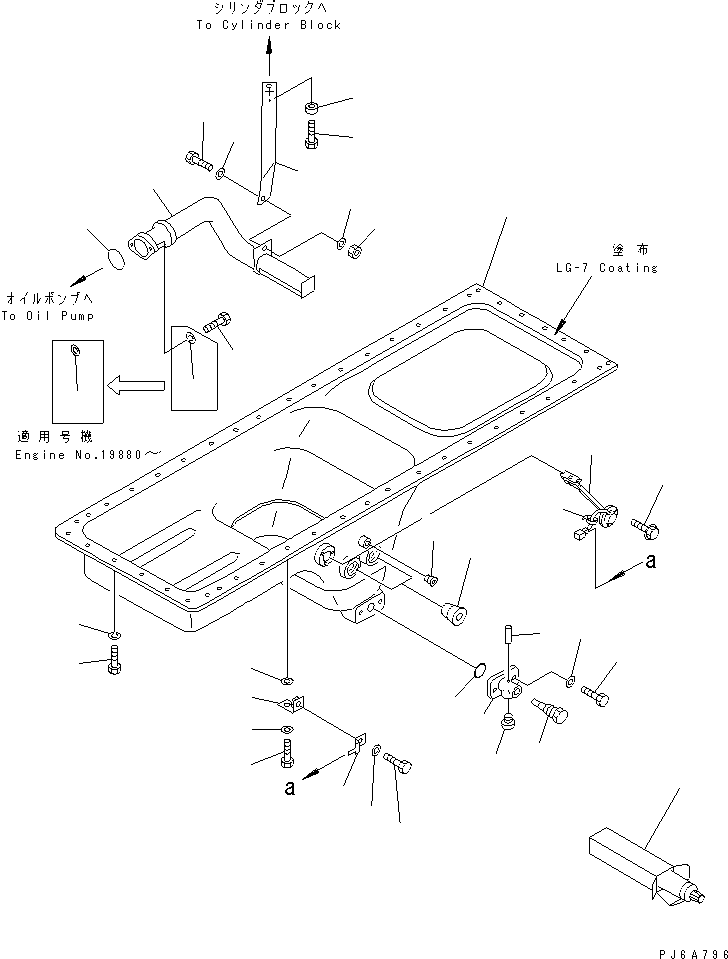 シリンダブロックへ
To Cylinder Block

塗布
LG-7 Coating

オイルポンプへ
To Oil Pump

適用号機
Engine No.19880～

a

a

PJ6A796