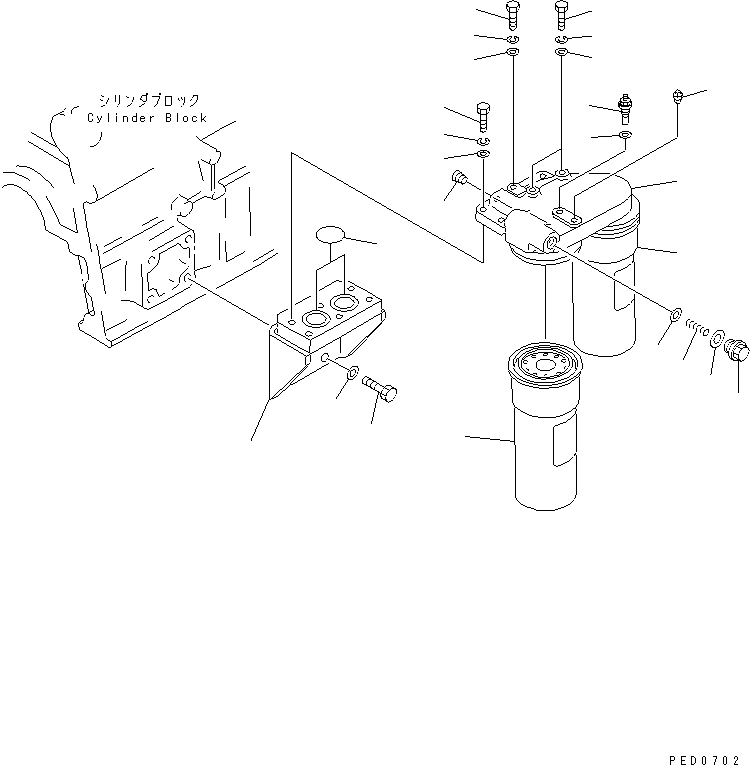 シリンダブロック
Cylinder Block

PED0702