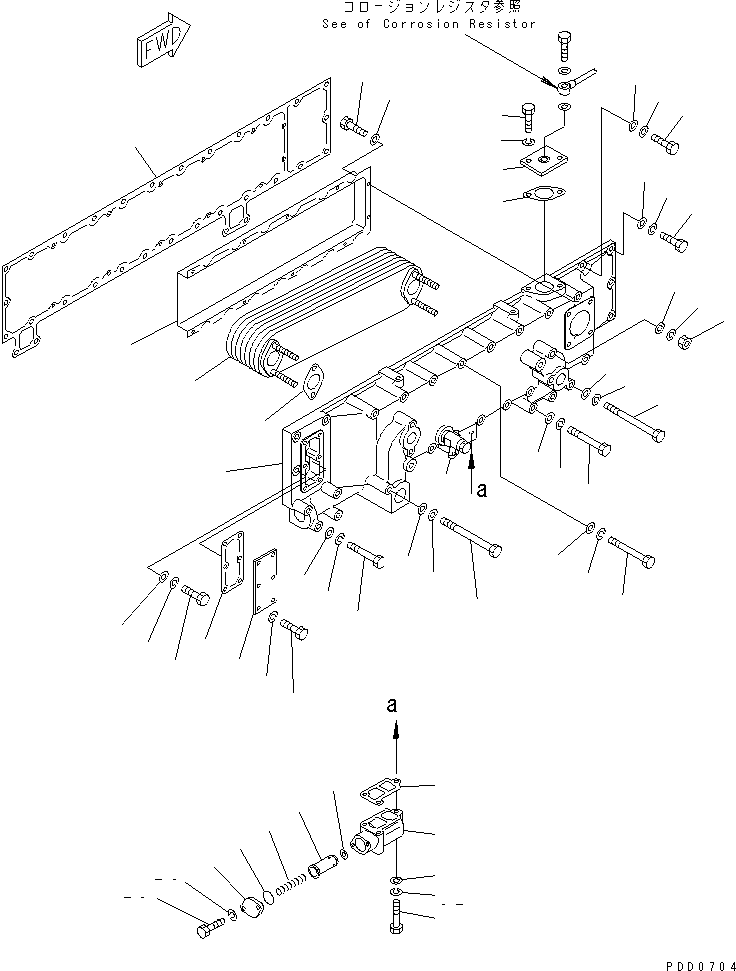 コロージョンレジスタ参照
See of Corrosion Resistor

FWD

a

a

PDD0704