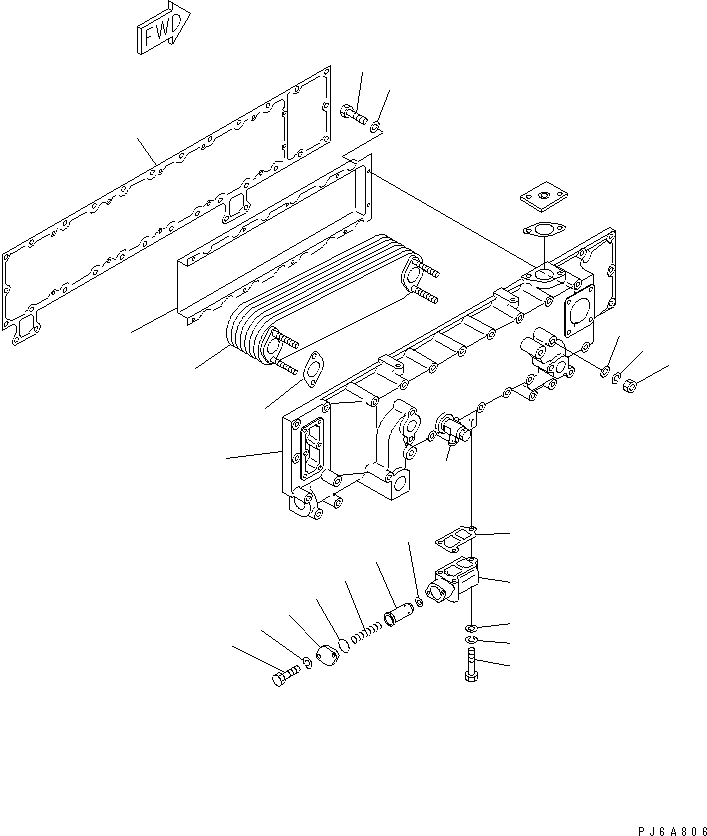 FWD

PJ6A806