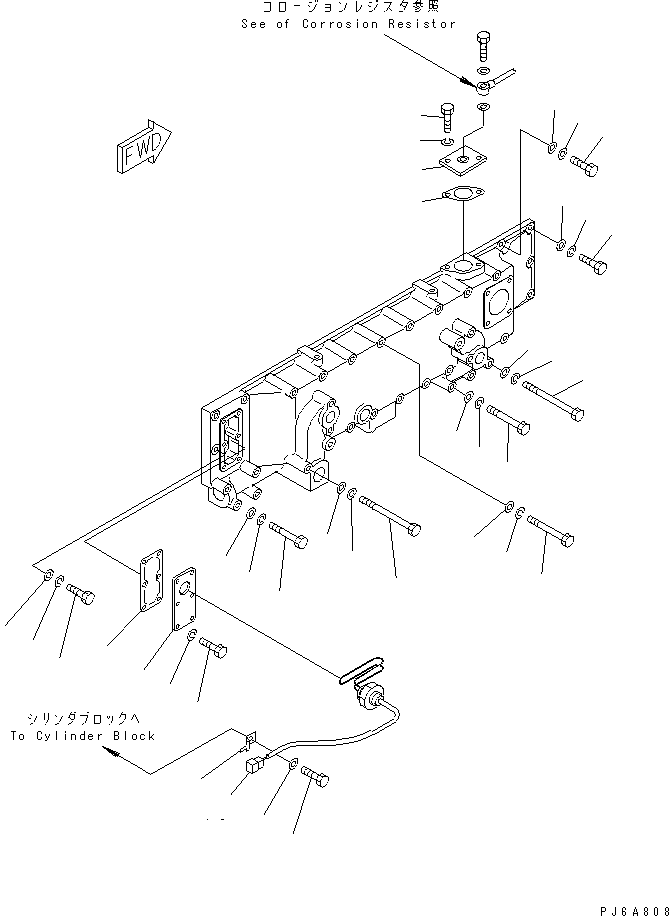 コロージョンレジスタ参照
See of Corrosion Resistor

FWD

シリンダブロックへ
To Cylinder Block

PJ6A808