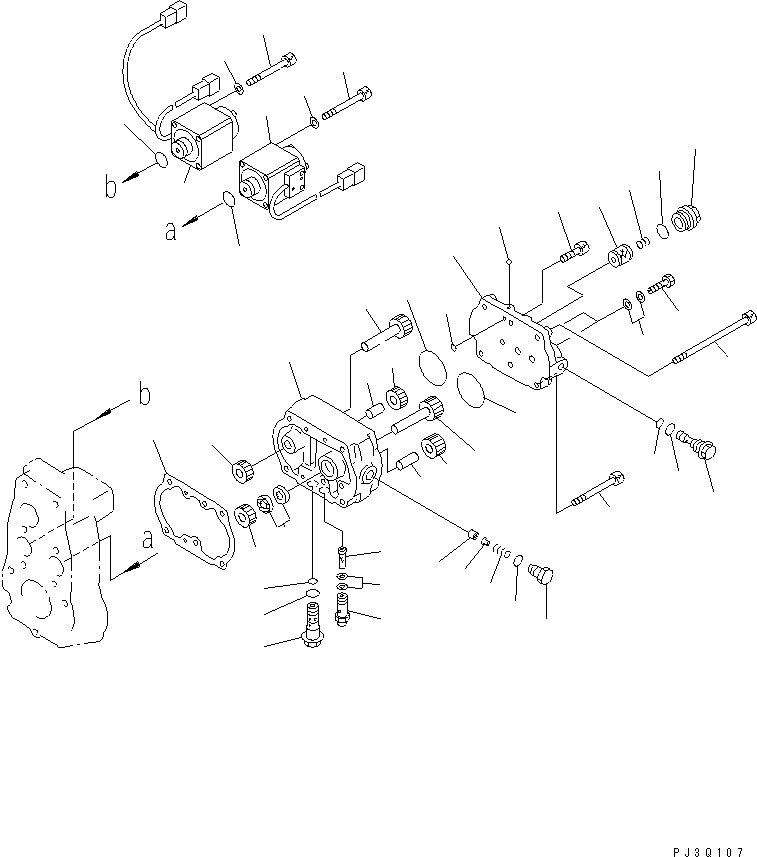 b
a
b
a
PJ3Q107