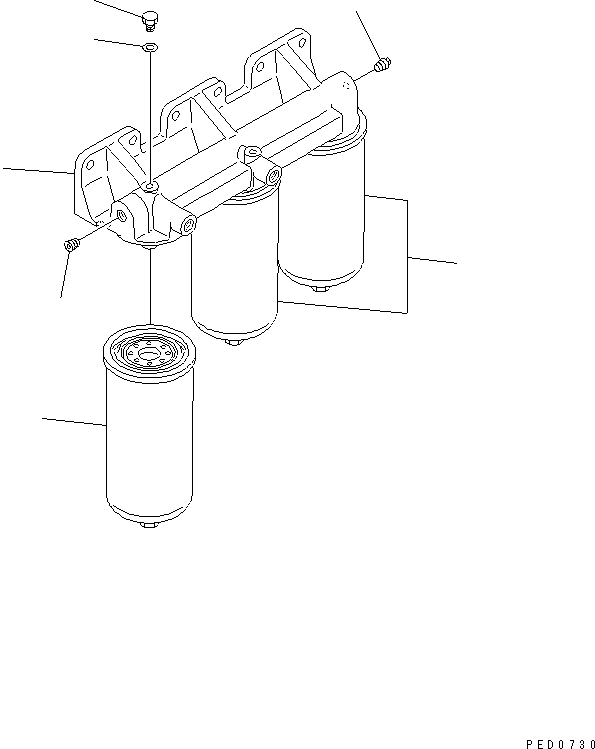 PED0730