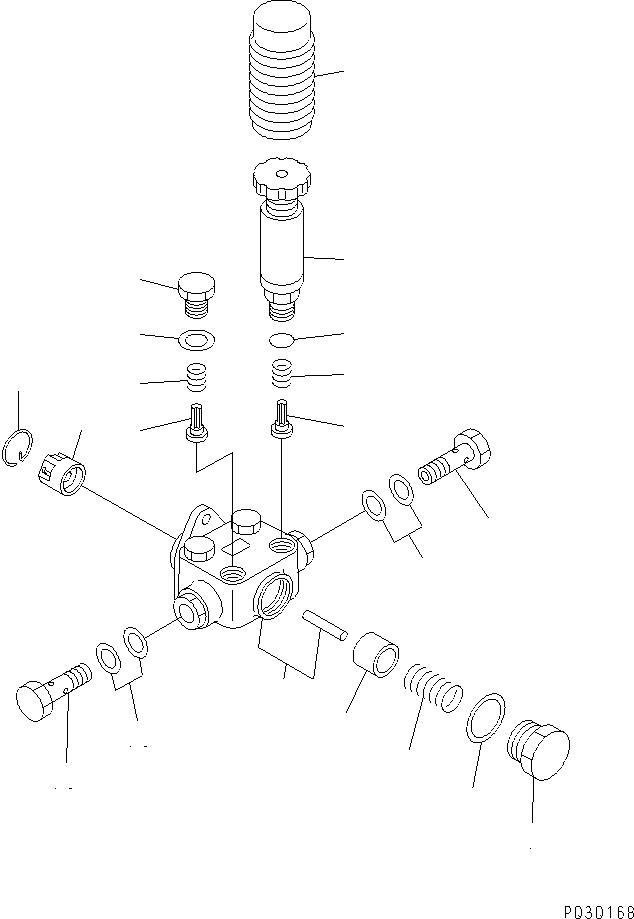 P030166