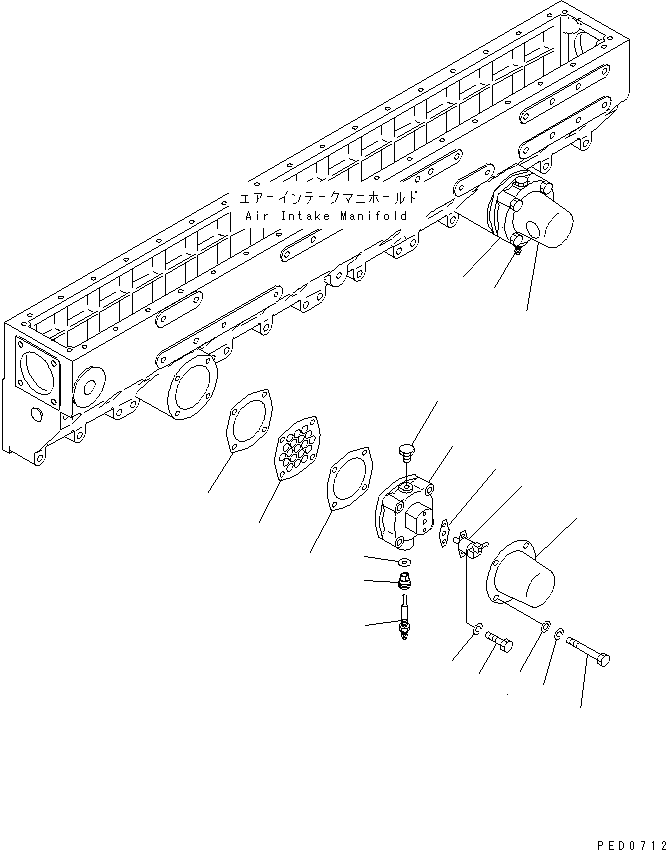 エアーインテークマニホールド
Air Intake Manifold

PED0712