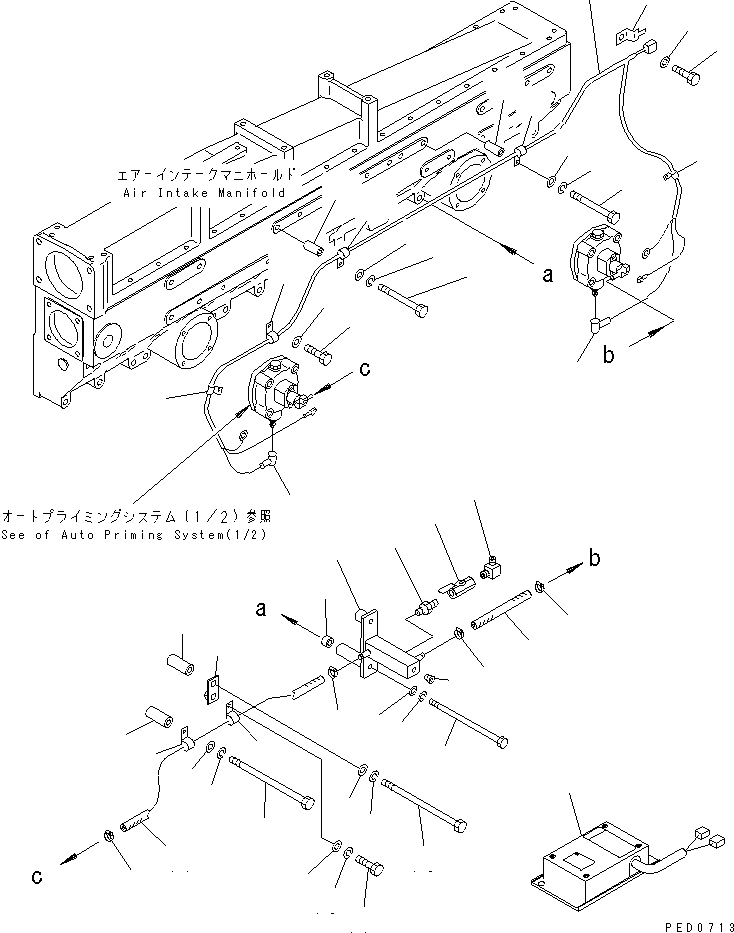 エアーインテークマニホールド
Air Intake Manifold

a

b

c

オートプライミングシステム(1/2)参照
See of Auto Priming System(1/2)

b

a

c

PED0713