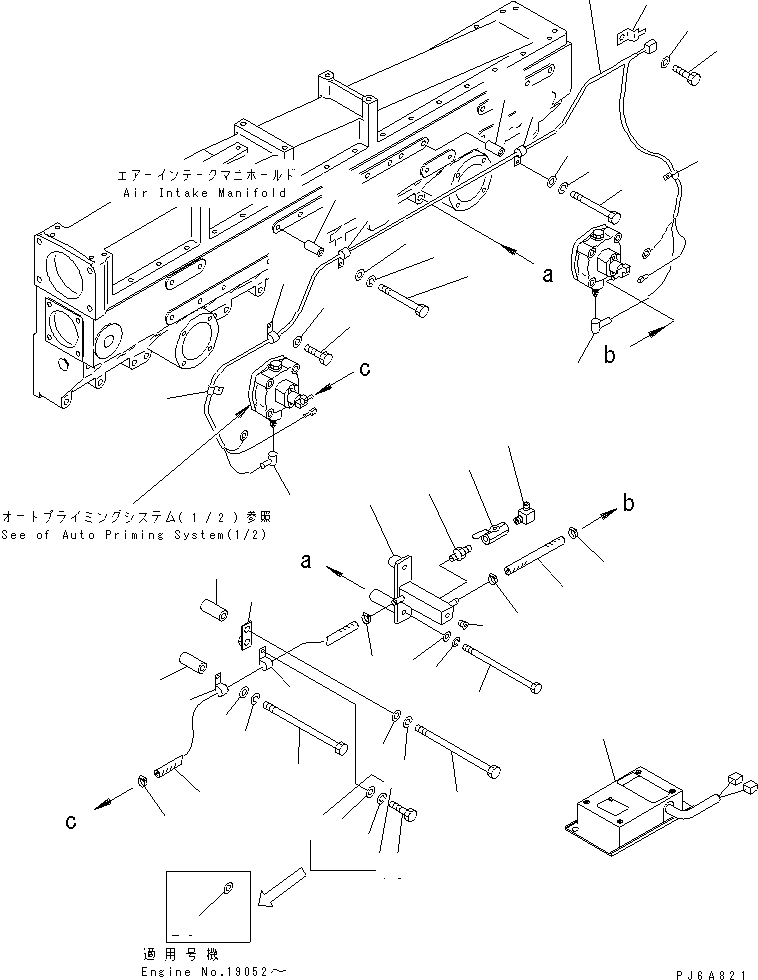 エアーインテークマニホールド
Air Intake Manifold

a

b

c

オートプライミングシステム(1/2)参照
See of Auto Priming System(1/2)

b

a

c

適用号機
Engine No.19052～

PJ6A821