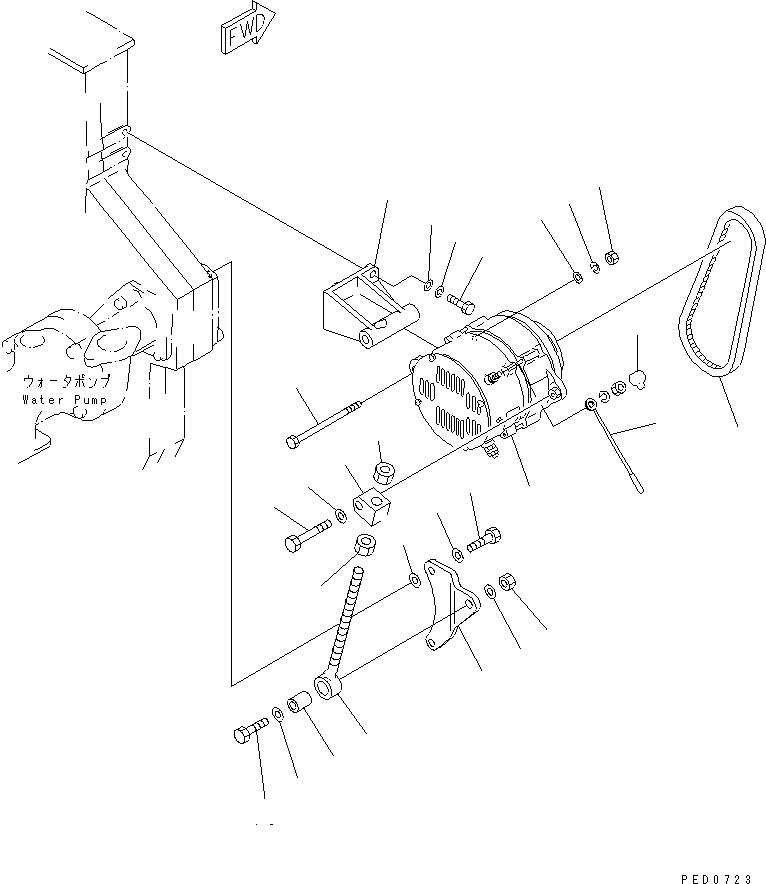 FWD

ウォータポンプ
Water Pump

PED0723