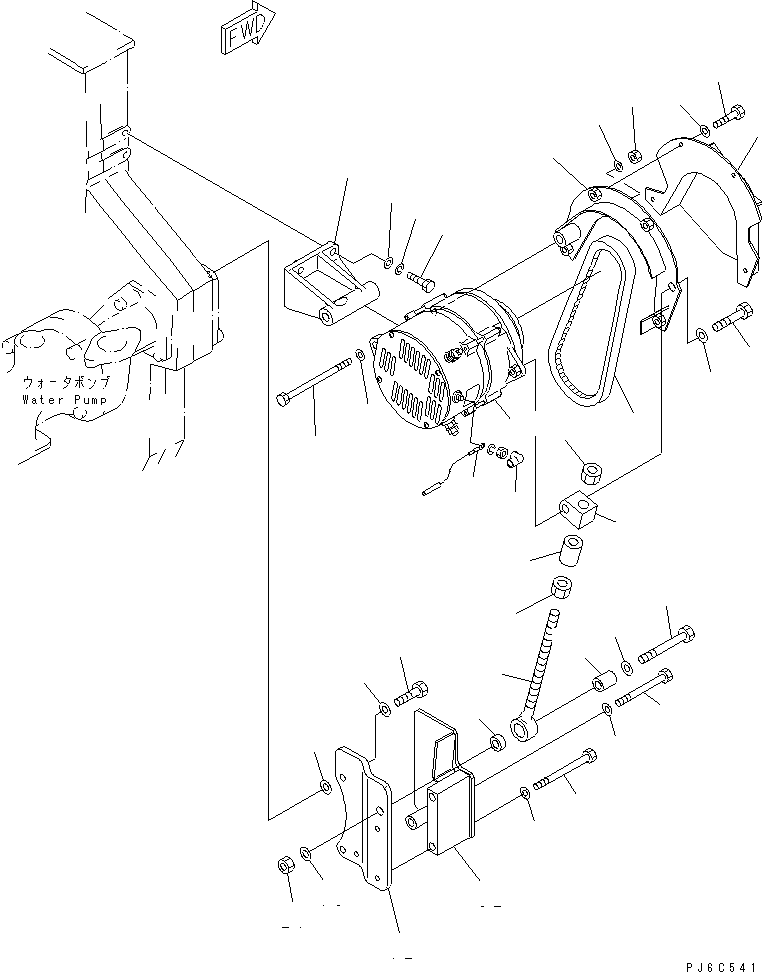 FWD

ウォータポンプ
Water Pump

PJ6C541