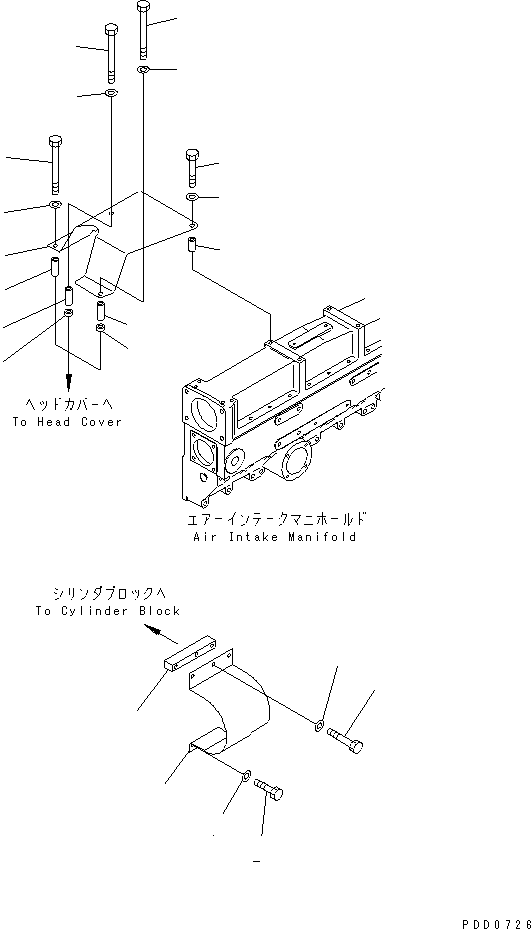 ヘッドカバーへ
To Head Cover

エアーインテークマニホールド
Air Intake Manifold

シリンダブロックへ
To Cylinder Block

PDD0726