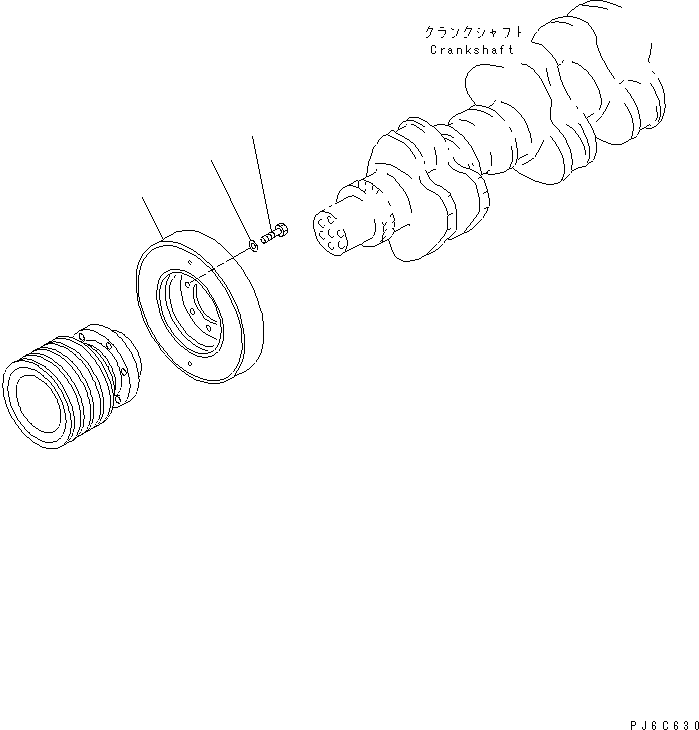 クランクシャフト
Crankshaft

PJ6C630