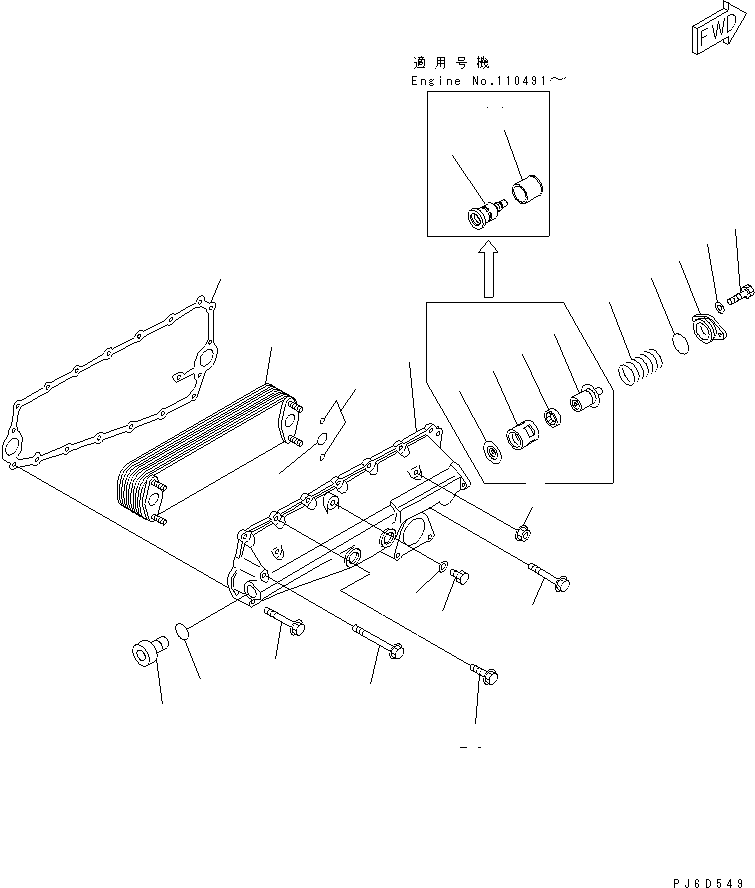 FWD

適用号機
Engine No.110491～

PJ6D549