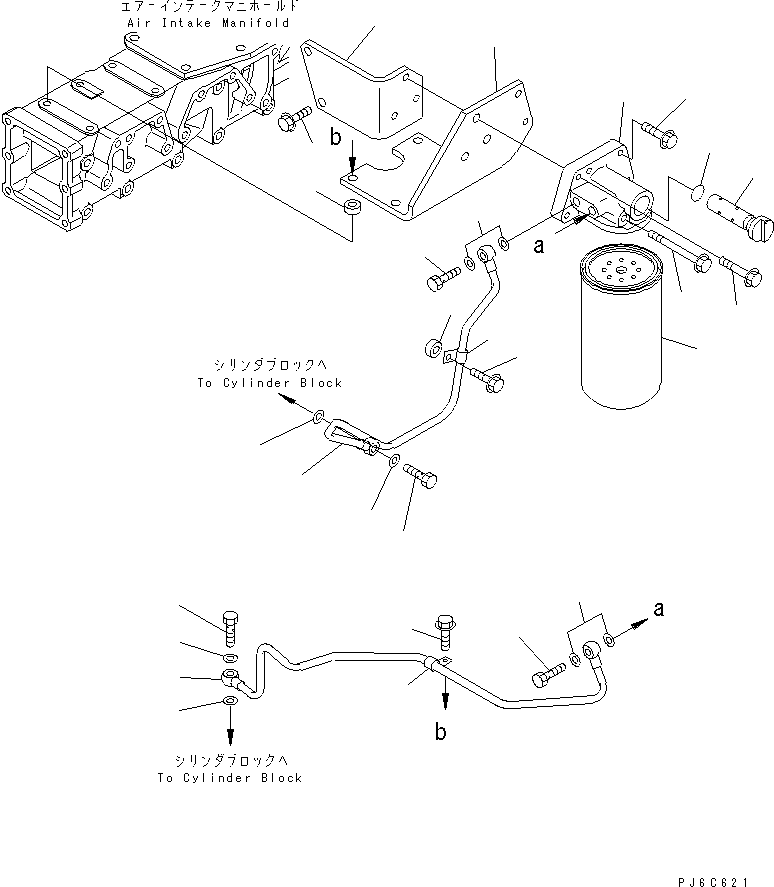 エアーインテークマニホールド
Air Intake Manifold

b

a

シリンダブロックへ
To Cylinder Block

a

b

シリンダブロックへ
To Cylinder Block

PJ6C621