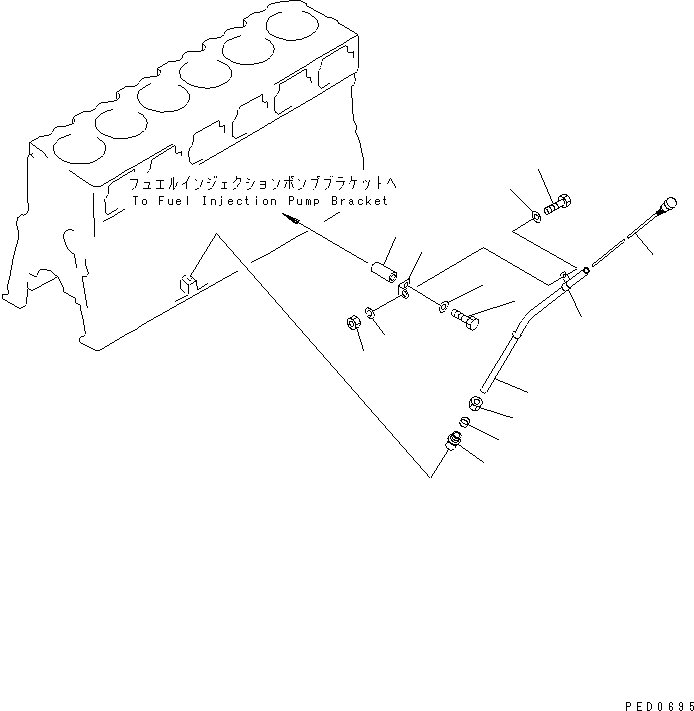 フュエルインジェクションポンプブラケットへ
To Fuel Injection Pump Bracket

PED0695